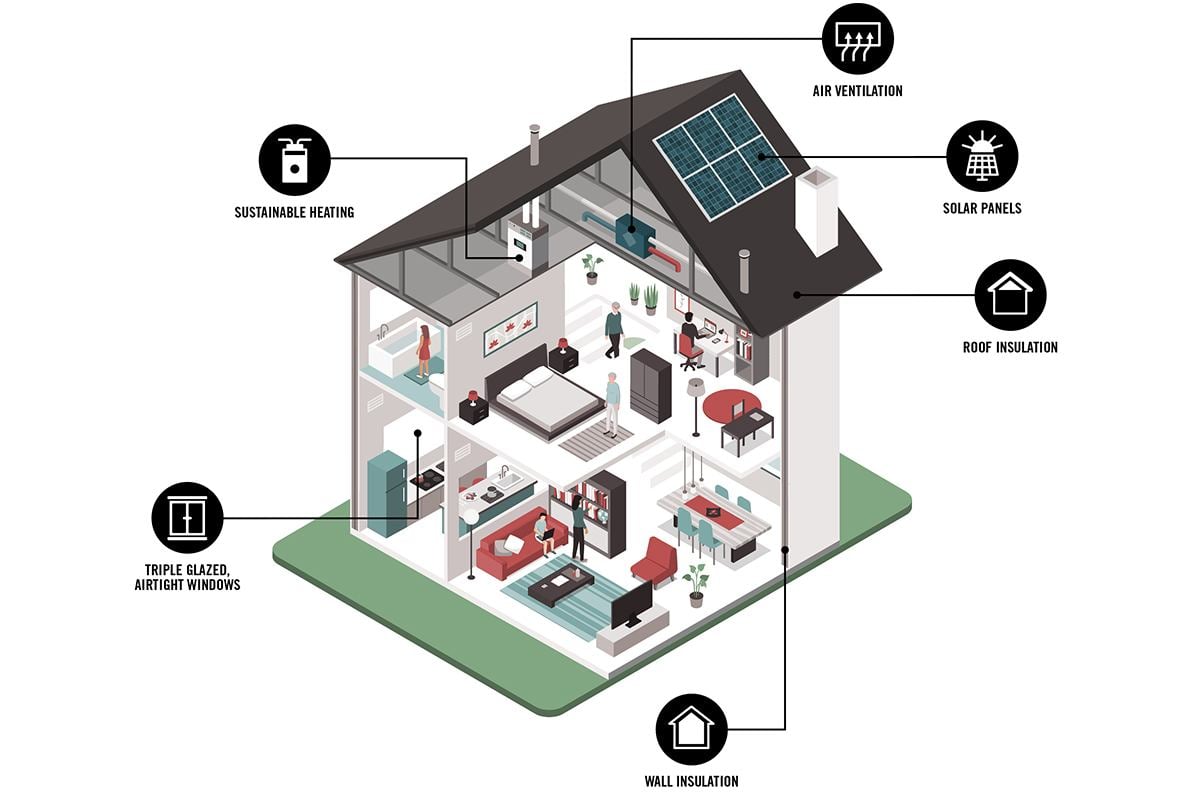 AIR VENTILATION

SUSTAINABLE HEATING

SOLAR PANELS

ROOF INSULATION

TRIPLE GLAZED, AIRTIGHT WINDOWS

WALL INSULATION